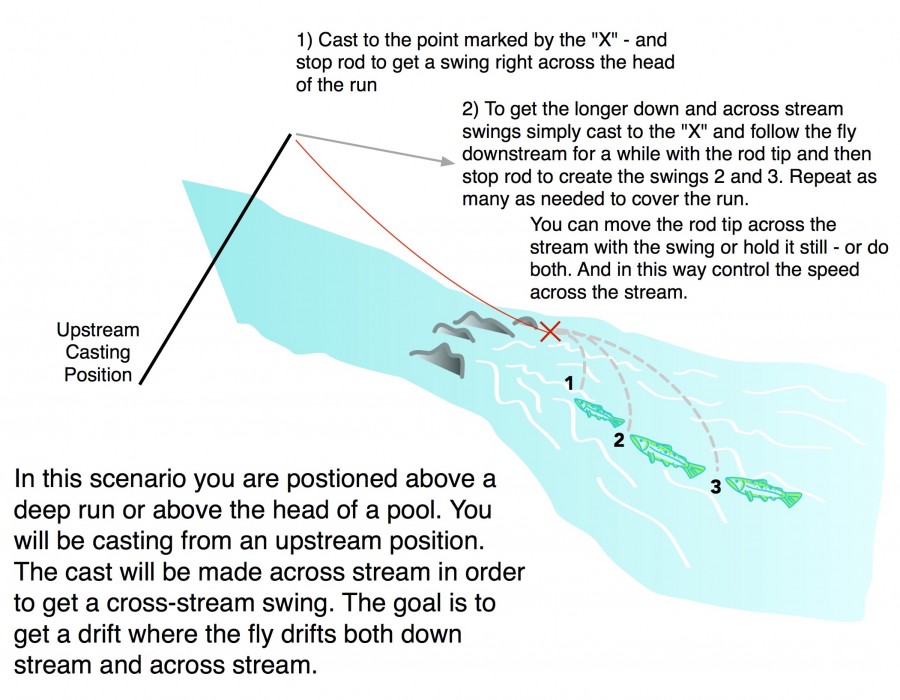 1) Cast to the point marked by the "X" - and stop rod to get a swing right across the head of the run

2) To get the longer down and across stream swings simply cast to the "X" and follow the fly downstream for a while with the rod tip and then stop rod to create the swings 2 and 3. Repeat as many as needed to cover the run.

You can move the rod tip across the stream with the swing or hold it still - or do both. And in this way control the speed across the stream.

Upstream Casting Position

1

2

3

In this scenario you are postioned above a deep run or above the head of a pool. You will be casting from an upstream position. The cast will be made across stream in order to get a cross-stream swing. The goal is to get a drift where the fly drifts both down stream and across stream.